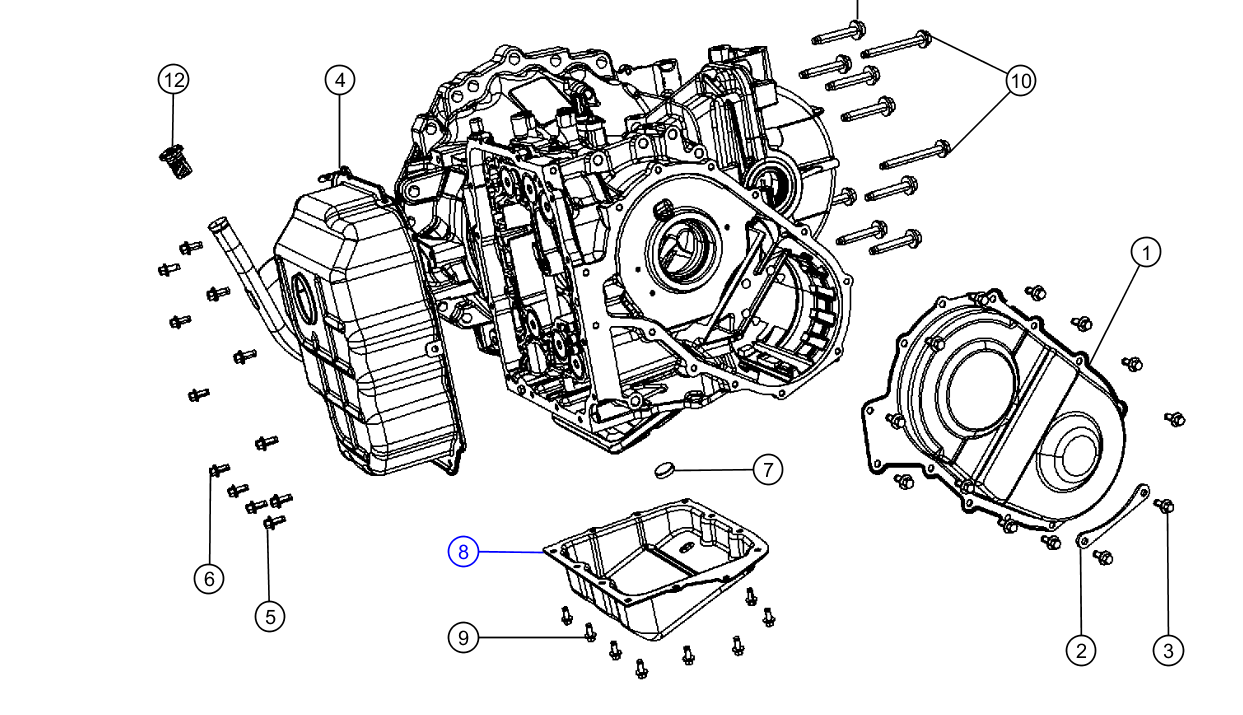 12
4
10
1
7
8
6
5
9
2
3